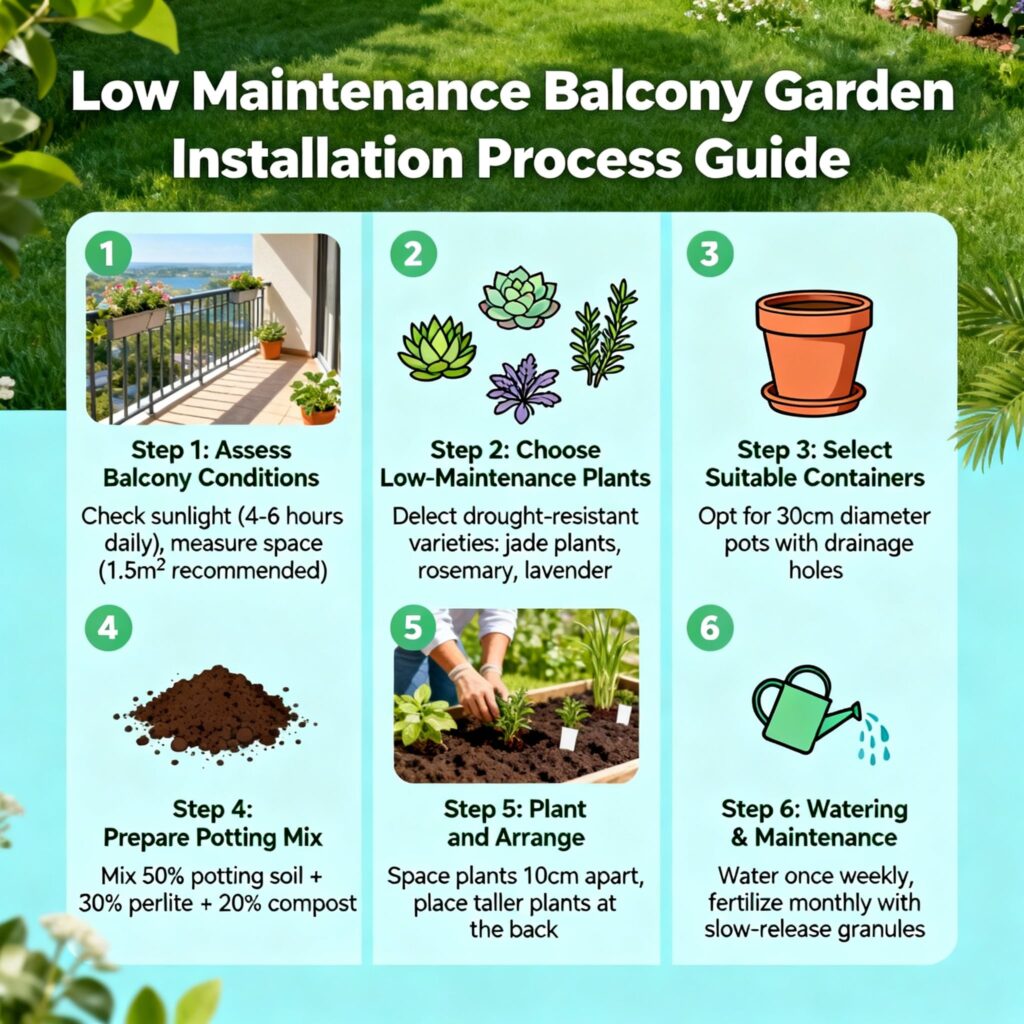 Low Maintenance Balcony Garden Installation Process Guide

1

Step 1: Assess Balcony Conditions

Check sunlight (4-6 hours daily), measure space (1.5m² recommended)

2

Step 2: Choose Low-Maintenance Plants

Delect drought-resistant varieties: jade plants, rosemary, lavender

3

Step 3: Select Suitable Containers

Opt for 30cm diameter pots with drainage holes

4

Step 4: Prepare Potting Mix

Mix 50% potting soil + 30% perlite + 20% compost

5

Step 5: Plant and Arrange

Space plants 10cm apart, place taller plants at the back

6

Step 6: Watering & Maintenance

Water once weekly, fertilize monthly with slow-release granules