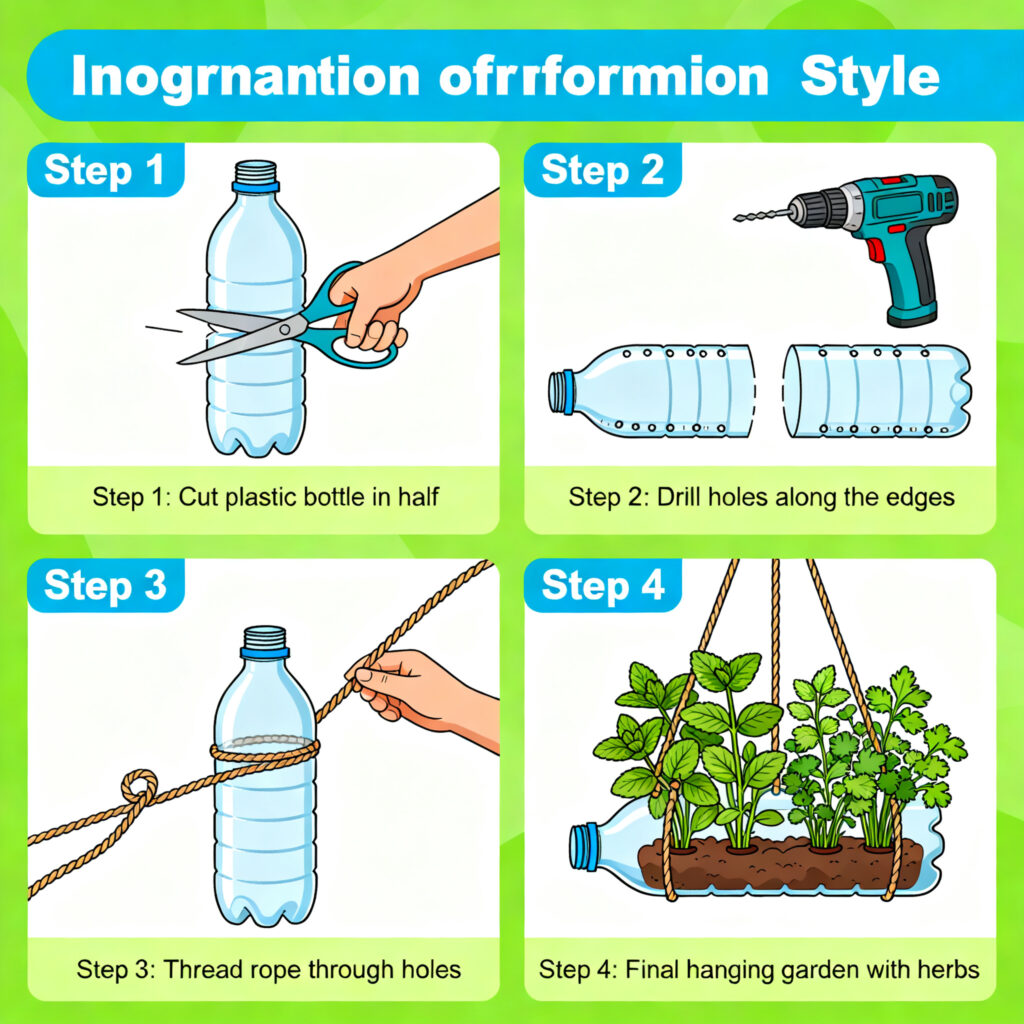 Inogrnantion ofrrformion Style

Step 1

Step 1: Cut plastic bottle in half

Step 2

Step 2: Drill holes along the edges

Step 3

Step 3: Thread rope through holes

Step 4

Step 4: Final hanging garden with herbs