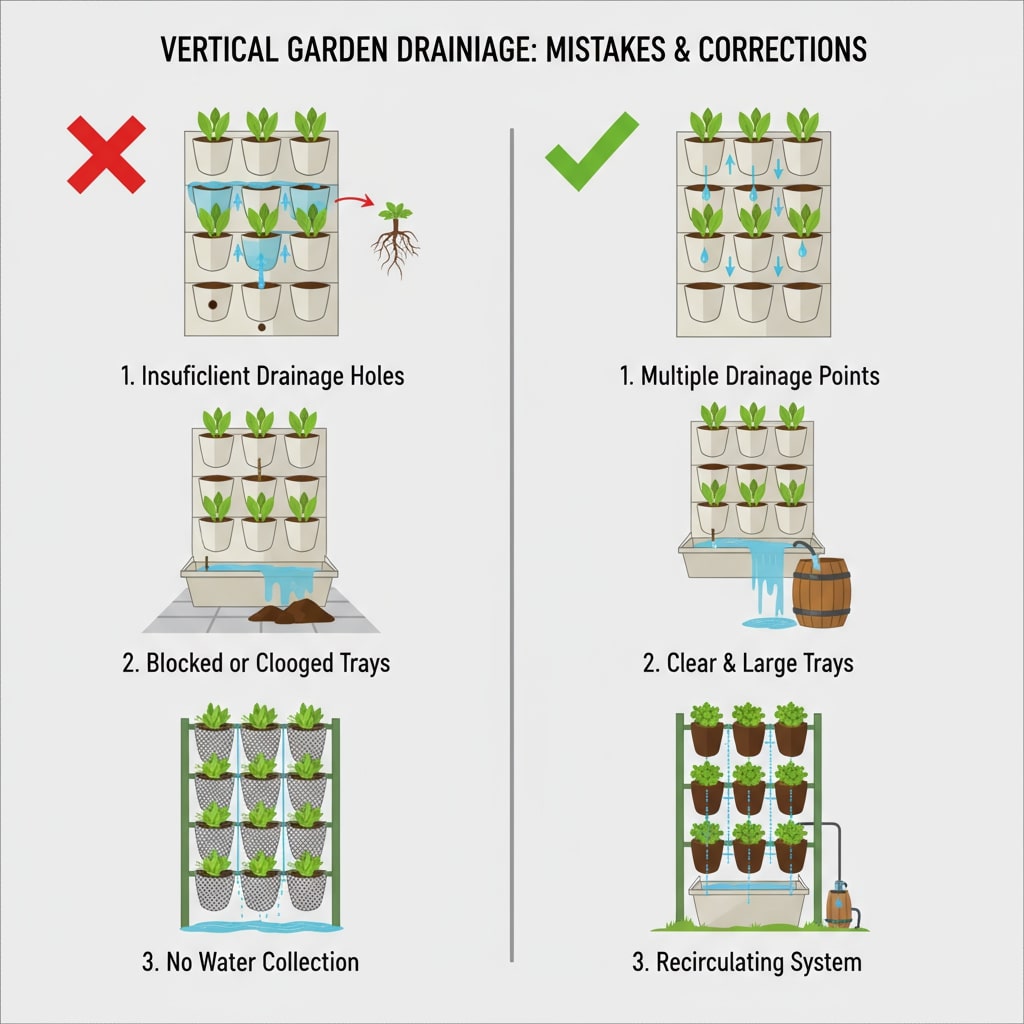 VERTICAL GARDEN DRAINIAGE: MISTAKES & CORRECTIONS

1. Insuficlient Drainage Holes

2. Blocked or Clooged Trays

3. No Water Collection

1. Multiple Drainage Points

2. Clear & Large Trays

3. Recirculating System