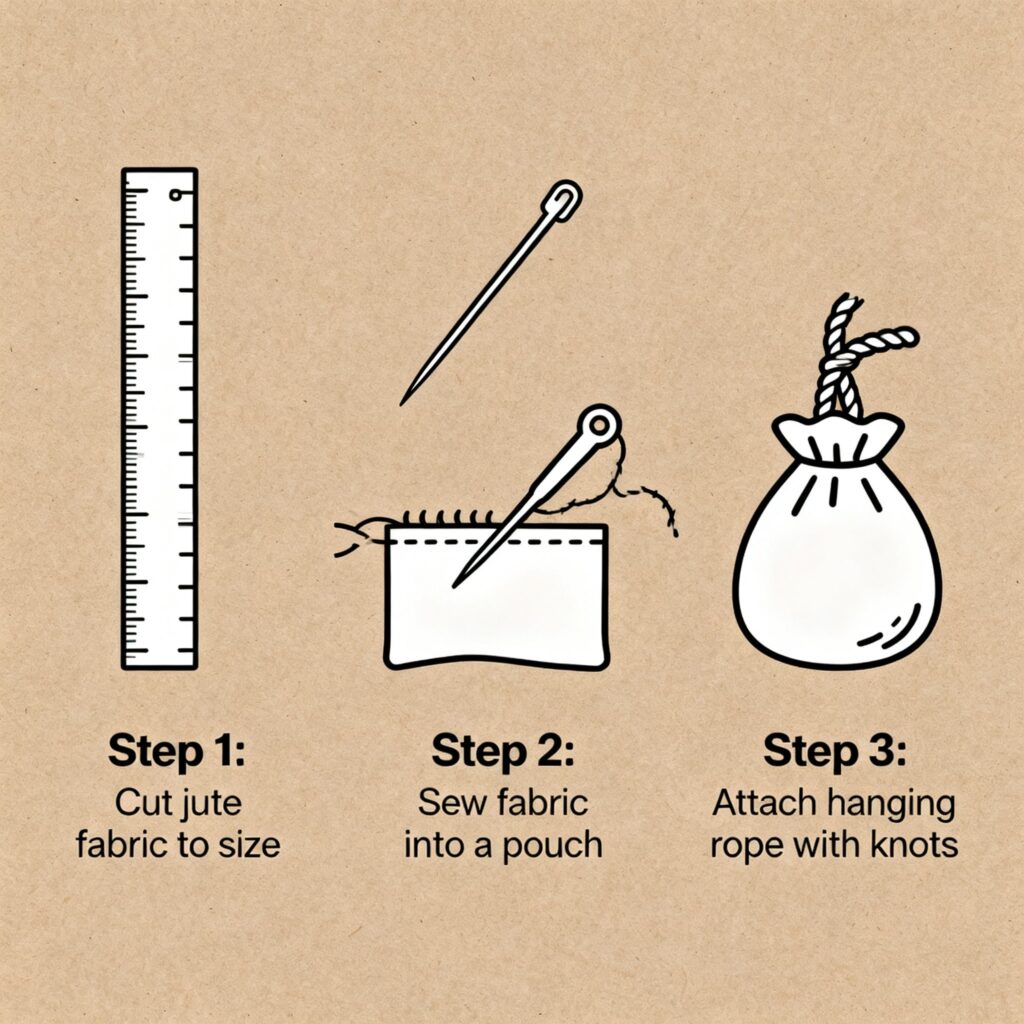 Step 1:
Cut jute fabric to size

Step 2:
Sew fabric into a pouch

Step 3:
Attach hanging rope with knots