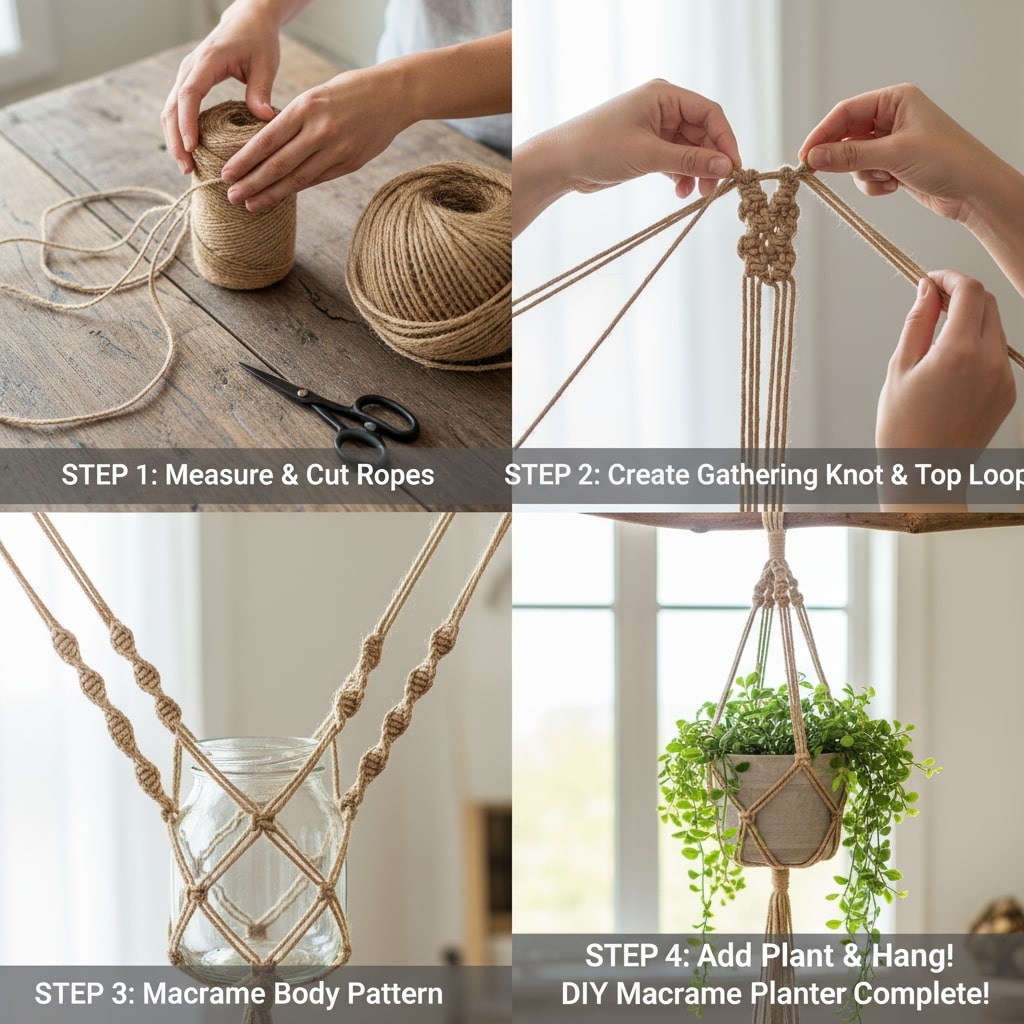 STEP 1: Measure & Cut Ropes

STEP 2: Create Gathering Knot & Top Loop

STEP 3: Macrame Body Pattern

STEP 4: Add Plant & Hang!
DIY Macrame Planter Complete!