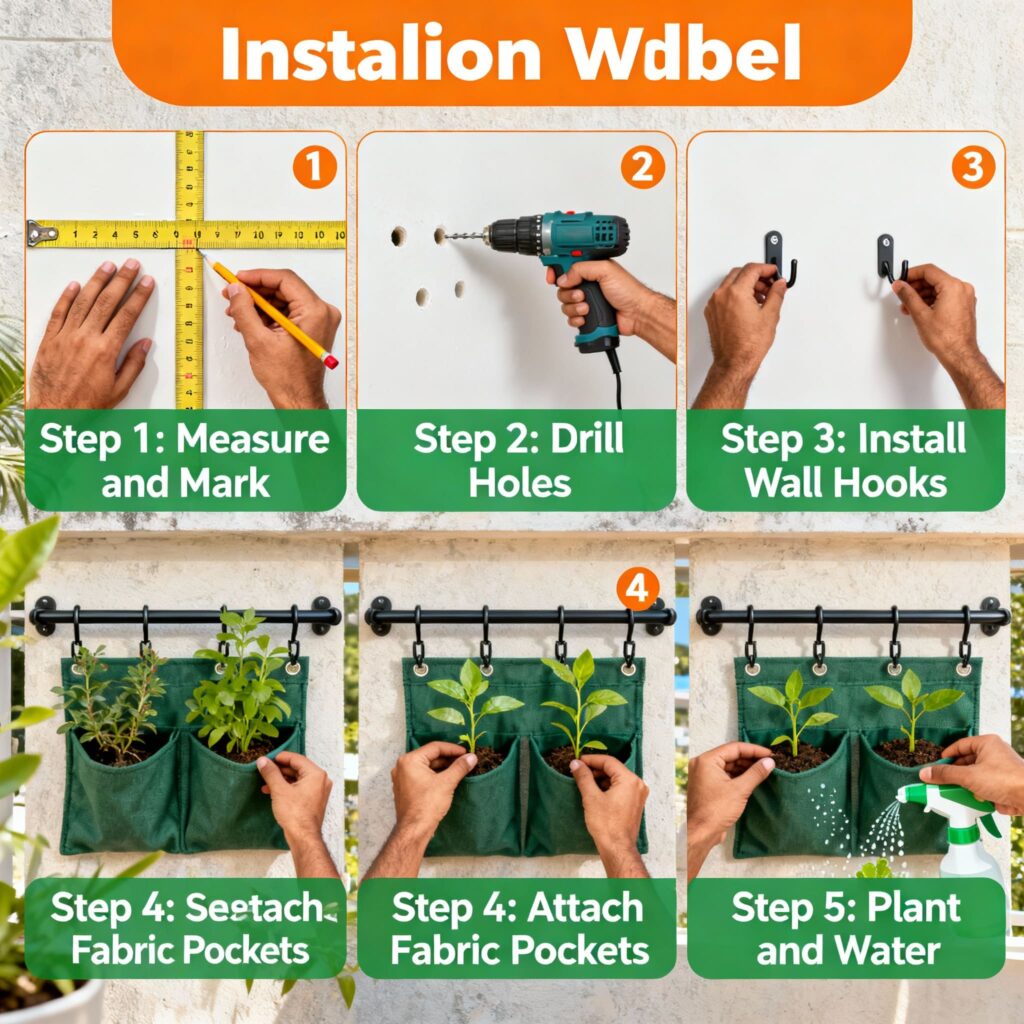 Instalion Wdbel

1

Step 1: Measure and Mark

2

Step 2: Drill Holes

3

Step 3: Install Wall Hooks

Step 4: Seetach Fabric Pockets

4

Step 4: Attach Fabric Pockets

Step 5: Plant and Water