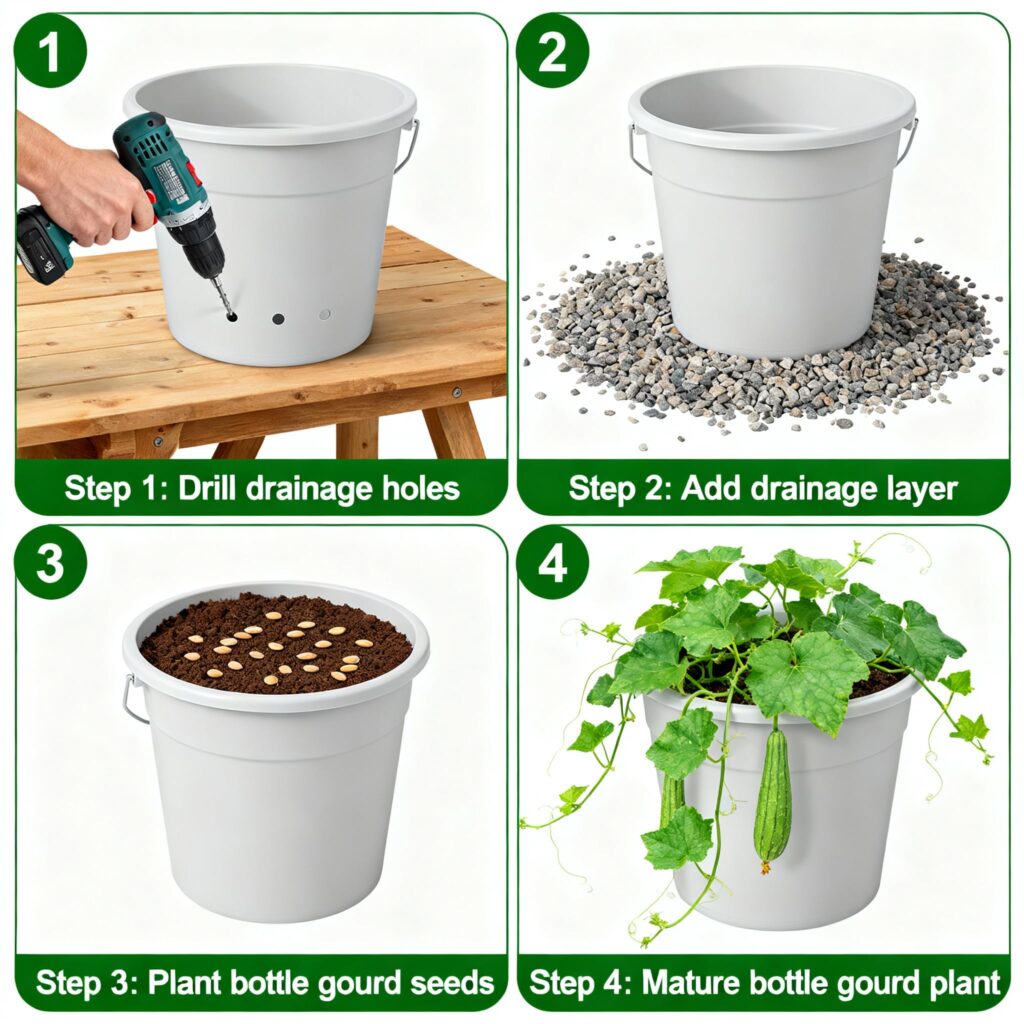 1

Step 1: Drill drainage holes

2

Step 2: Add drainage layer

3

Step 3: Plant bottle gourd seeds

4

Step 4: Mature bottle gourd plant