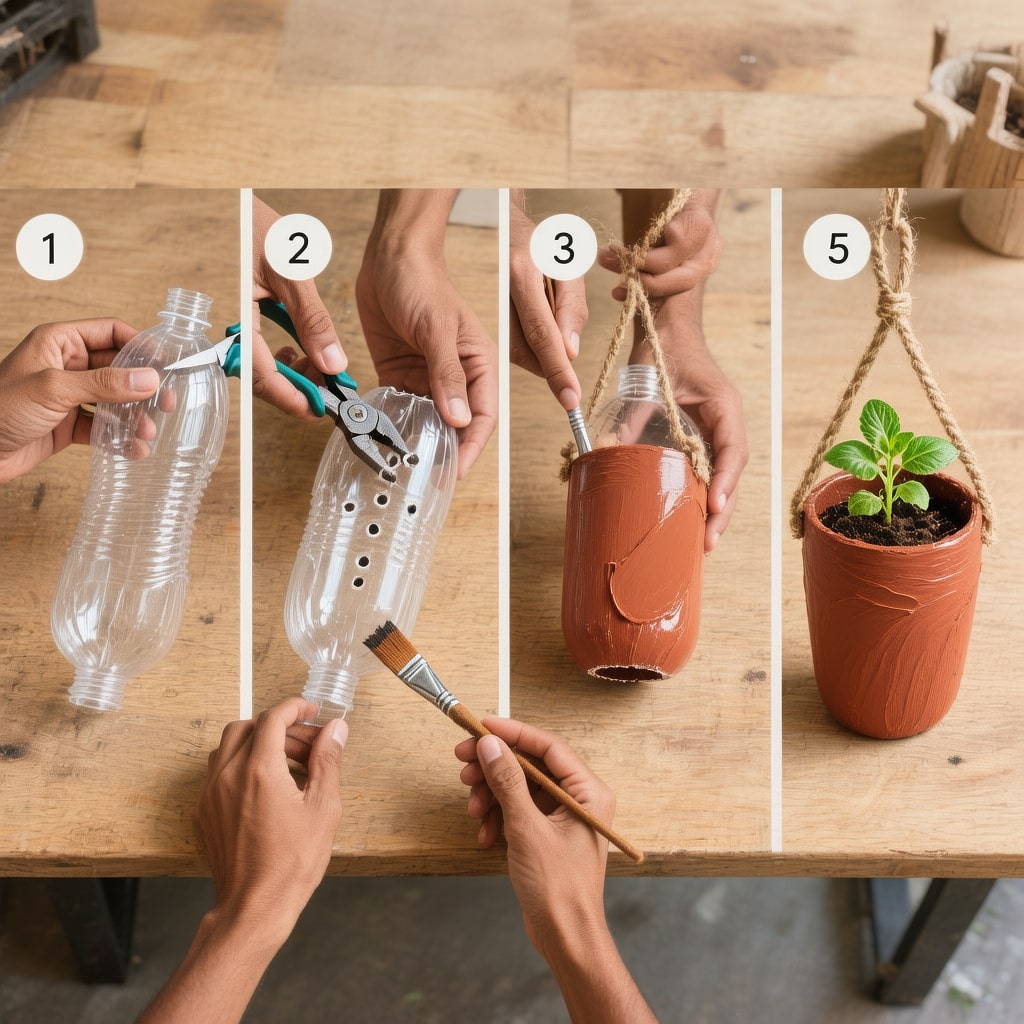 1

2

3

5