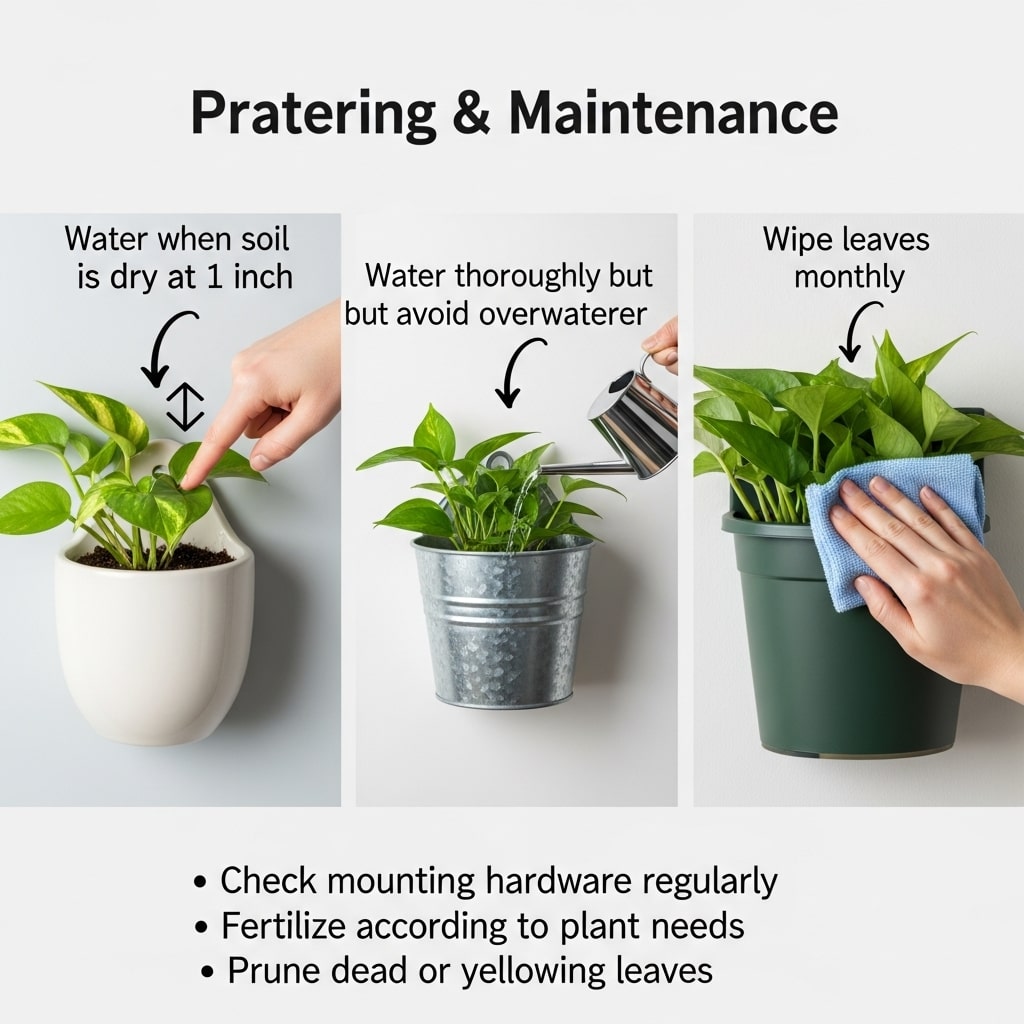 Pratering & Maintenance

Water when soil is dry at 1 inch

Water thoroughly but but avoid overwaterer

Wipe leaves monthly

• Check mounting hardware regularly
• Fertilize according to plant needs
• Prune dead or yellowing leaves