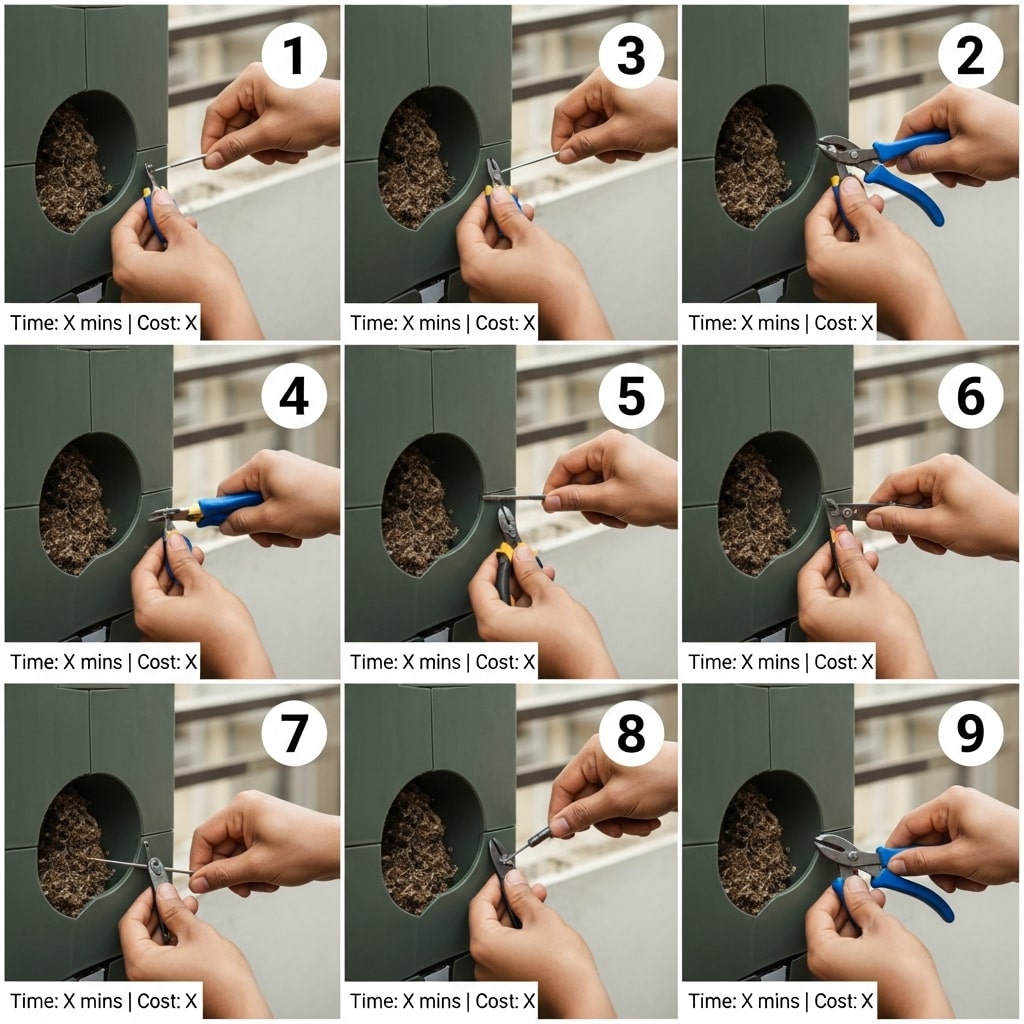 1
Time: X mins | Cost: X

3
Time: X mins | Cost: X

2
Time: X mins | Cost: X

4
Time: X mins | Cost: X

5
Time: X mins | Cost: X

6
Time: X mins | Cost: X

7
Time: X mins | Cost: X

8
Time: X mins | Cost: X

9
Time: X mins | Cost: X