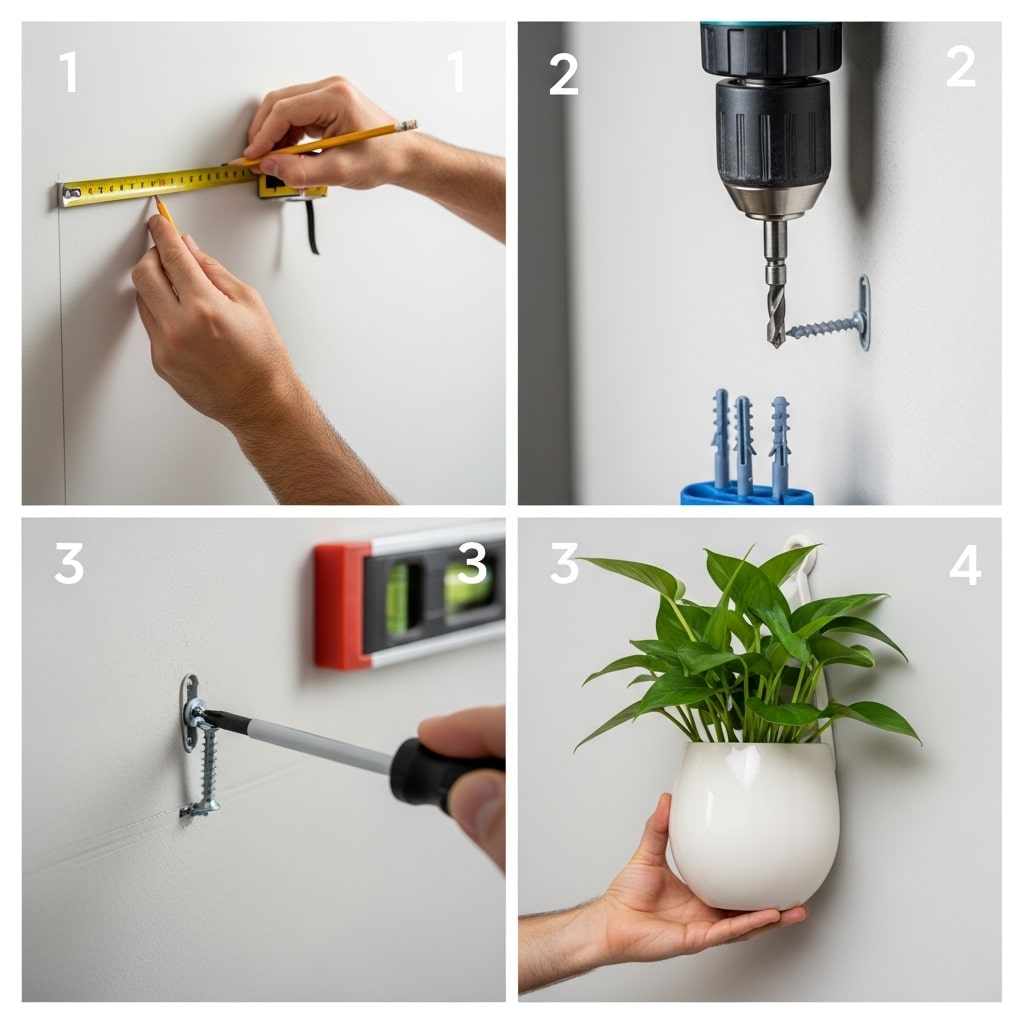 1 1

2 2

3 3

3 4