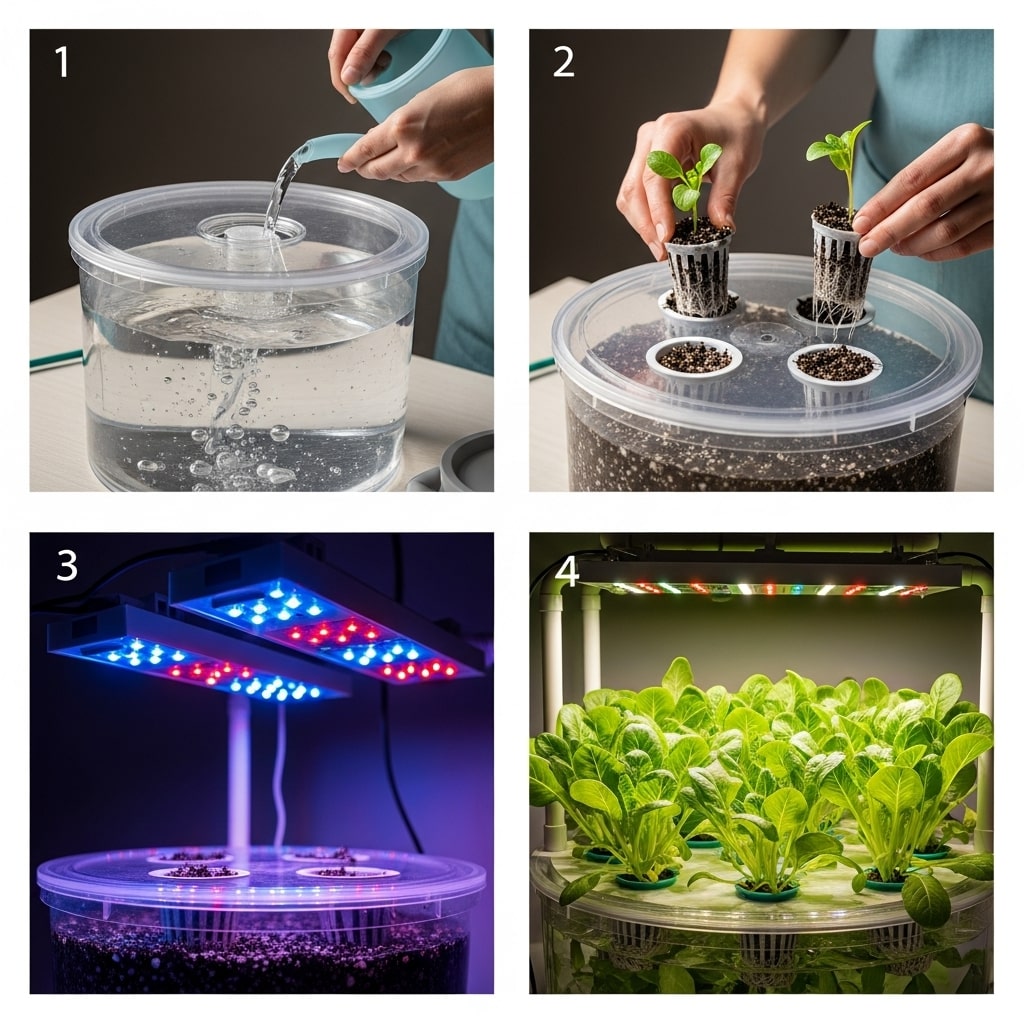 1

2

3

4